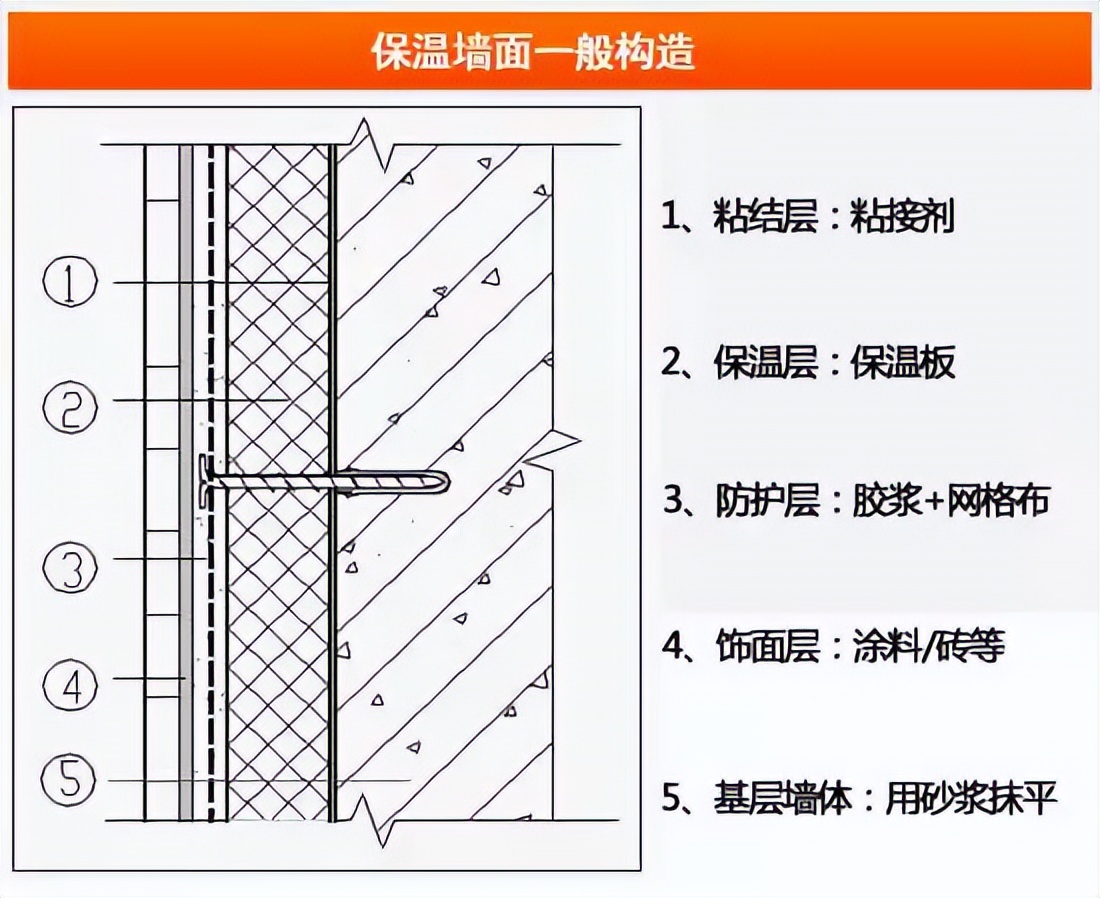 保温墙面一般构造

1
2
3
4
5

1、粘结层：粘接剂

2、保温层：保温板

3、防护层：胶浆+网格布

4、饰面层：涂料/砖等

5、基层墙体：用砂浆抹平